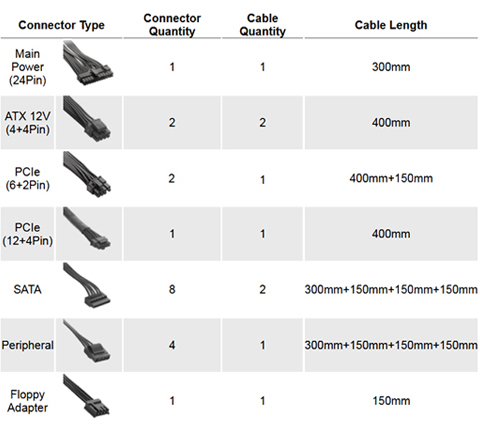 | Connector Type | Connector Quantity | Cable Quantity | Cable Length |
|---|---|---|---|
| Main Power (24Pin) | 1 | 1 | 300mm |
| ATX 12V (4+4Pin) | 2 | 2 | 400mm |
| PCIe (6+2Pin) | 2 | 1 | 400mm+150mm |
| PCIe (12+4Pin) | 1 | 1 | 400mm |
| SATA | 8 | 2 | 300mm+150mm+150mm+150mm |
| Peripheral | 4 | 1 | 300mm+150mm+150mm+150mm |
| Floppy Adapter | 1 | 1 | 150mm |